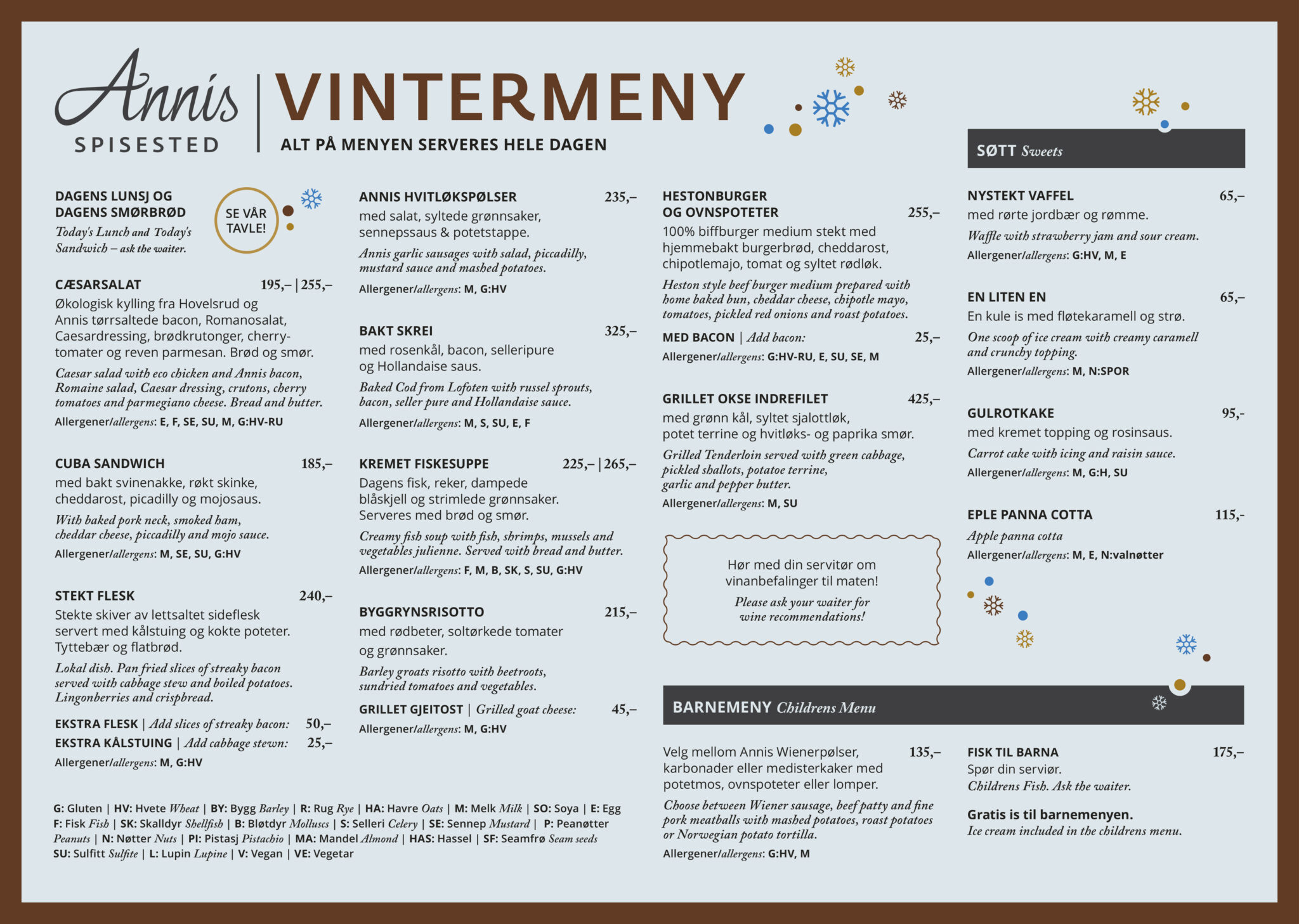 Annis
SPISESTED

VINTERMENY
ALT PÅ MENYEN SERVERES HELE DAGEN

DAGENS LUNSJ OG DAGENS SMØRBRØD
Today's Lunch and Today's Sandwich – ask the waiter.

SE VÅR TAVLE!

CÆSARSALAT 195,– | 255,–
Økologisk kylling fra Hovelsrud og Annis tørrsaltede bacon, Romanosalat, Caesardressing, brødkrutonger, cherrytomater og reven parmesan. Brød og smør.
Caesar salad with eco chicken and Annis bacon, Romaine salad, Caesar dressing, crutons, cherry tomatoes and parmegiano cheese. Bread and butter.
Allergener/allergens: E, F, SE, SU, M, G:HV-RU

CUBA SANDWICH 185,–
med bakt svinenakke, røkt skinke, cheddarost, picadilly og mojosaus.
With baked pork neck, smoked ham, cheddar cheese, piccadilly and mojo sauce.
Allergener/allergens: M, SE, SU, G:HV

STEKT FLESK 240,–
Stekte skiver av lettsaltet sideflesk servert med kålstuing og kokte poteter. Tyttebær og flatbrød.
Lokal dish. Pan fried slices of streaky bacon served with cabbage stew and boiled potatoes. Lingonberries and crispbread.
EKSTRA FLESK | Add slices of streaky bacon: 50,–
EKSTRA KÅLSTUING | Add cabbage stewn: 25,–
Allergener/allergens: M, G:HV

ANNIS HVITLØKSPØLSER 235,–
med salat, syltede grønnsaker, sennepssaus & potetstappe.
Annis garlic sausages with salad, piccadilly, mustard sauce and mashed potatoes.
Allergener/allergens: M, G:HV

BAKT SKREI 325,–
med rosenkål, bacon, selleripure og Hollandaise saus.
Baked Cod from Lofoten with russel sprouts, bacon, seller pure and Hollandaise sauce.
Allergener/allergens: M, S, SU, E, F

KREMET FISKESUPPE 225,– | 265,–
Dagens fisk, reker, dampede blåskjell og strimlede grønnsaker. Serveres med brød og smør.
Creamy fish soup with fish, shrimps, mussels and vegetables julienne. Served with bread and butter.
Allergener/allergens: F, M, B, SK, S, SU, G:HV

BYGGRYNSRISOTTO 215,–
med rødbeter, soltørkede tomater og grønnsaker.
Barley groats risotto with beetroots, sundried tomatoes and vegetables.
GRILLET GJEITOST | Grilled goat cheese: 45,–
Allergener/allergens: M, G:HV

HESTONBURGER OG OVNSPOTETER 255,–
100% biffburger medium stekt med hjemmebakt burgerbrød, cheddarost, chipotlemajo, tomat og syltet rødløk.
Heston style beef burger medium prepared with home baked bun, cheddar cheese, chipotle mayo, tomatoes, pickled red onions and roast potatoes.
MED BACON | Add bacon: 25,–
Allergener/allergens: G:HV-RU, E, SU, SE, M

GRILLET OKSE INDREFILET 425,–
med grønn kål, syltet sjalottløk, potet terrine og hvitløks- og paprika smør.
Grilled Tenderloin served with green cabbage, pickled shallots, potatoe terrine, garlic and pepper butter.
Allergener/allergens: M, SU

Hør med din servitør om vinanbefalinger til maten!
Please ask your waiter for wine recommendations!

SØTT Sweets

NYSTEKT VAFFEL 65,–
med rørte jordbær og rømme.
Waffle with strawberry jam and sour cream.
Allergener/allergens: G:HV, M, E

EN LITEN EN 65,–
En kule is med fløtekaramell og strø.
One scoop of ice cream with creamy caramell and crunchy topping.
Allergener/allergens: M, N:SPOR

GULROTKAKE 95,-
med kremet topping og rosinsaus.
Carrot cake with icing and raisin sauce.
Allergener/allergens: M, G:H, SU

EPLE PANNA COTTA 115,-
Apple panna cotta
Allergener/allergens: M, E, N:valnøtter

BARNEMENY Childrens Menu

Velg mellom Annis Wienerpølser, karbonader eller medisterkaker med potetmos, ovnspoteter eller lomper. 135,–
Choose between Wiener sausage, beef patty and fine pork meatballs with mashed potatoes, roast potatoes or Norwegian potato tortilla.
Allergener/allergens: G:HV, M

FISK TIL BARNA 175,–
Spør din serviør.
Childrens Fish. Ask the waiter.

Gratis is til barnemenyen.
Ice cream included in the childrens menu.

G: Gluten | HV: Hvete Wheat | BY: Bygg Barley | R: Rug Rye | HA: Havre Oats | M: Melk Milk | SO: Soya | E: Egg F: Fisk Fish | SK: Skalldyr Shellfish | B: Bløtdyr Molluscs | S: Selleri Celery | SE: Sennep Mustard | P: Peanøtter Peanuts | N: Nøtter Nuts | PI: Pistasj Pistachio | MA: Mandel Almond | HAS: Hassel | SF: Seamfrø Seam seeds SU: Sulfitt Sulfite | L: Lupin Lupine | V: Vegan | VE: Vegetar